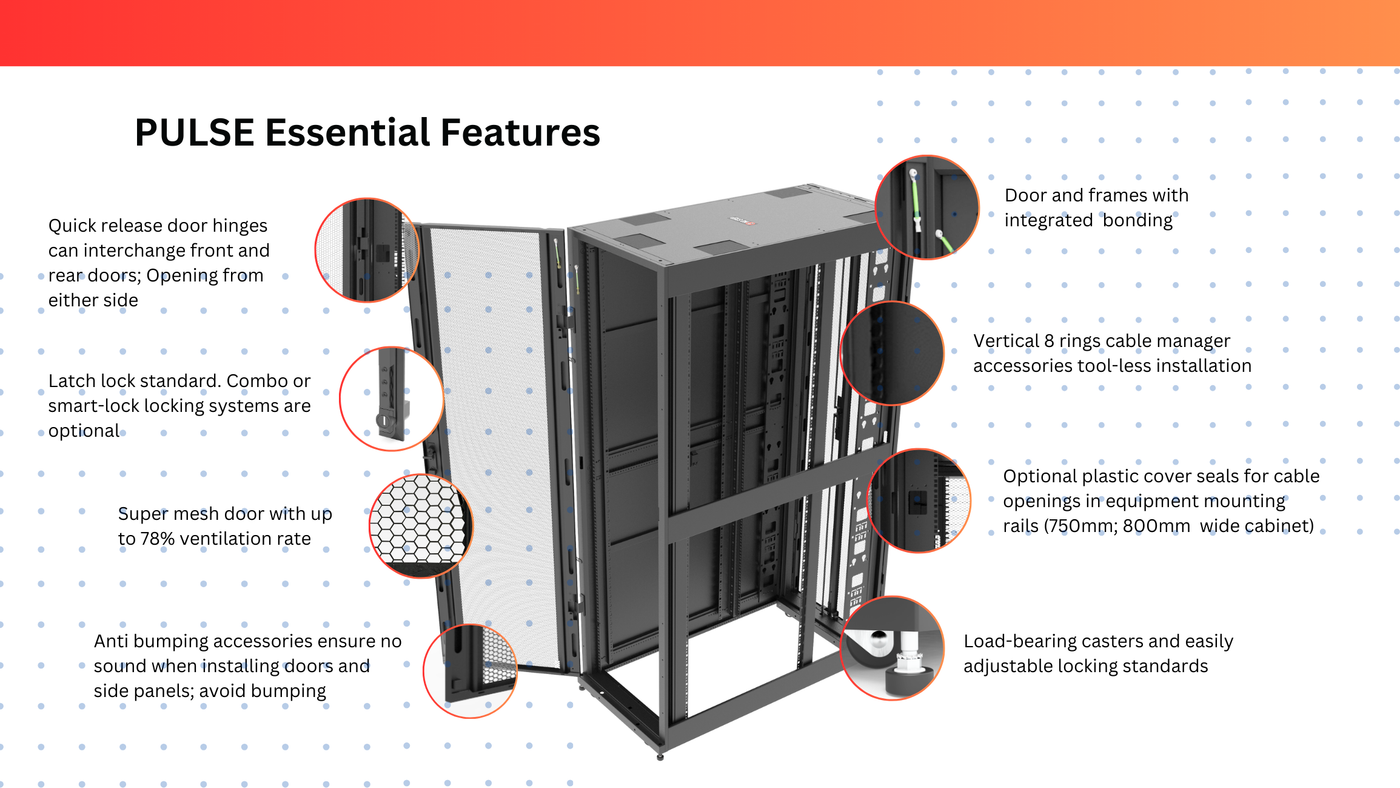 PULSE Essential Features

Quick release door hinges can interchange front and rear doors; Opening from either side

Latch lock standard. Combo or smart-lock locking systems are optional

Super mesh door with up to 78% ventilation rate

Anti bumping accessories ensure no sound when installing doors and side panels; avoid bumping

Door and frames with integrated bonding

Vertical 8 rings cable manager accessories tool-less installation

Optional plastic cover seals for cable openings in equipment mounting rails (750mm; 800mm wide cabinet)

Load-bearing casters and easily adjustable locking standards